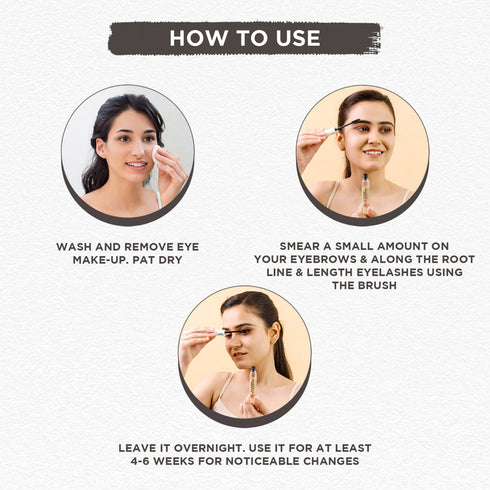 HOW TO USE

WASH AND REMOVE EYE MAKE-UP. PAT DRY

SMEAR A SMALL AMOUNT ON YOUR EYEBROWS & ALONG THE ROOT LINE & LENGTH EYELASHES USING THE BRUSH

LEAVE IT OVERNIGHT. USE IT FOR AT LEAST 4-6 WEEKS FOR NOTICEABLE CHANGES